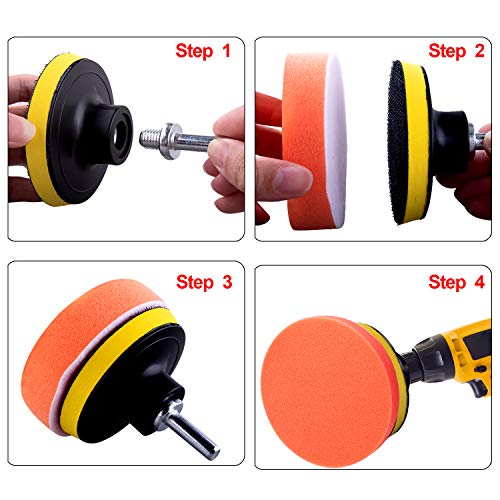 Step 1

Step 2

Step 3

Step 4