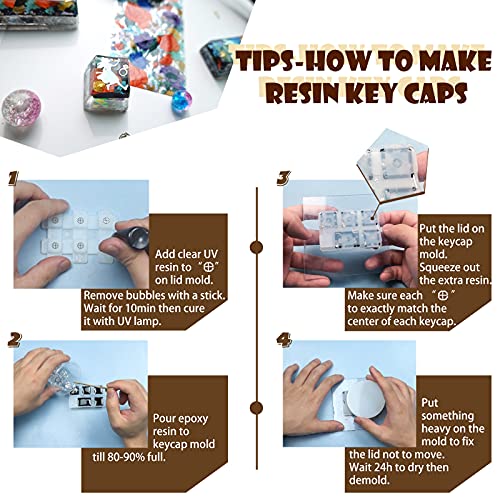 TIPS-HOW TO MAKE RESIN KEY CAPS

1

Add clear UV resin to "⊕" on lid mold.
Remove bubbles with a stick.
Wait for 10min then cure it with UV lamp.

2

Pour epoxy resin to keycap mold till 80-90% full.

3

Put the lid on the keycap mold.
Squeeze out the extra resin.
Make sure each "⊕" to exactly match the center of each keycap.

4

Put something heavy on the mold to fix the lid not to move.
Wait 24h to dry then demold.