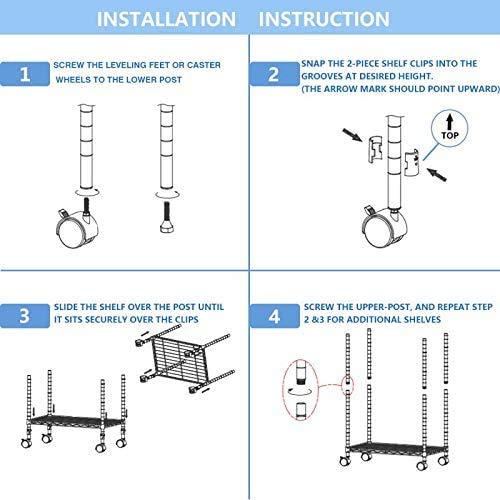 INSTALLATION INSTRUCTION

1 SCREW THE LEVELING FEET OR CASTER WHEELS TO THE LOWER POST

2 SNAP THE 2-PIECE SHELF CLIPS INTO THE GROOVES AT DESIRED HEIGHT. (THE ARROW MARK SHOULD POINT UPWARD)

TOP

3 SLIDE THE SHELF OVER THE POST UNTIL IT SITS SECURELY OVER THE CLIPS

4 SCREW THE UPPER-POST, AND REPEAT STEP 2 &3 FOR ADDITIONAL SHELVES