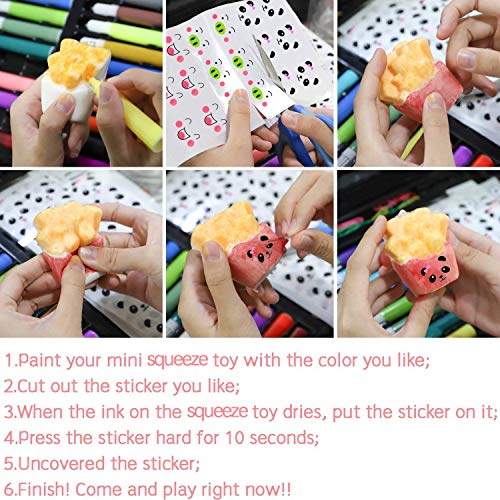 1.Paint your mini squeeze toy with the color you like;
2.Cut out the sticker you like;
3.When the ink on the squeeze toy dries, put the sticker on it;
4.Press the sticker hard for 10 seconds;
5.Uncovered the sticker;
6.Finish! Come and play right now!!