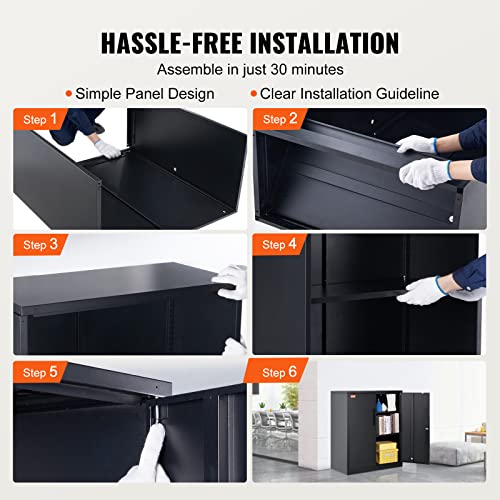 HASSLE-FREE INSTALLATION

Assemble in just 30 minutes

• Simple Panel Design • Clear Installation Guideline

Step 1

Step 2

Step 3

Step 4

Step 5

Step 6