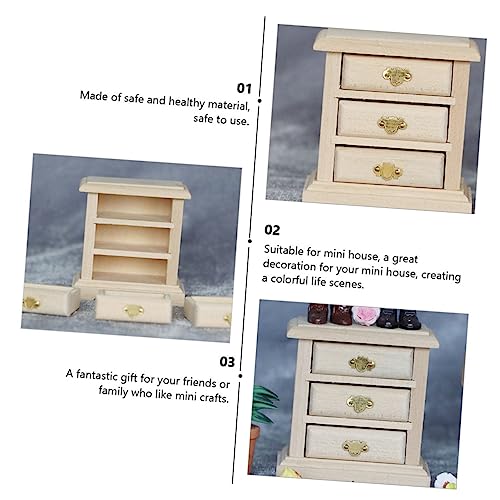 01
Made of safe and healthy material, safe to use.

02
Suitable for mini house, a great decoration for your mini house, creating a colorful life scenes.

03
A fantastic gift for your friends or family who like mini crafts.