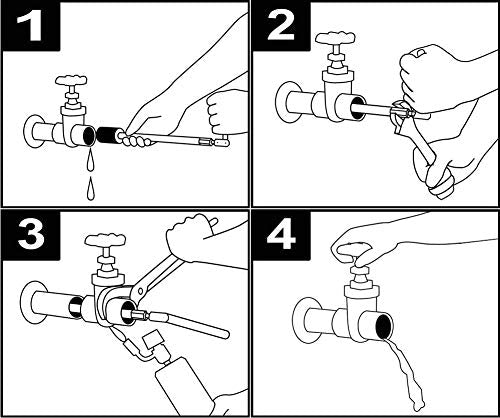 1

2

3

4