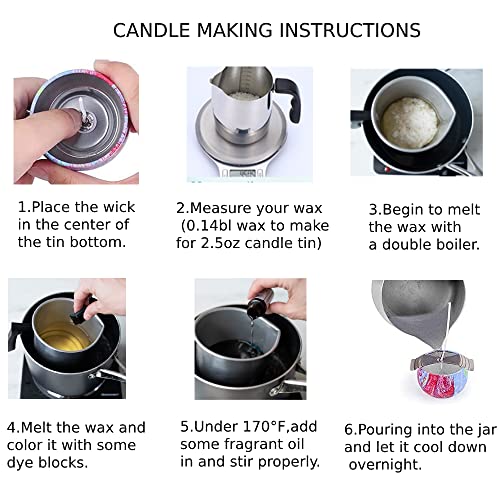 CANDLE MAKING INSTRUCTIONS

1.Place the wick in the center of the tin bottom.

2.Measure your wax (0.14bl wax to make for 2.5oz candle tin)

3.Begin to melt the wax with a double boiler.

4.Melt the wax and color it with some dye blocks.

5.Under 170°F,add some fragrant oil in and stir properly.

6.Pouring into the jar and let it cool down overnight.