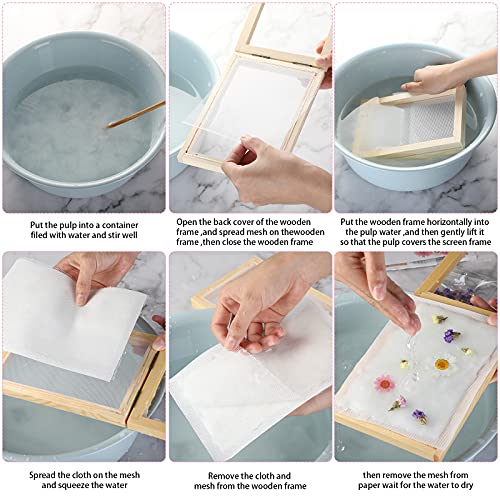 Put the pulp into a container filed with water and stir well

Open the back cover of the wooden frame ,and spread mesh on thewooden frame ,then close the wooden frame

Put the wooden frame horizontally into the pulp water ,and then gently lift it so that the pulp covers the screen frame

Spread the cloth on the mesh and squeeze the water

Remove the cloth and mesh from the wooden frame

then remove the mesh from paper wait for the water to dry