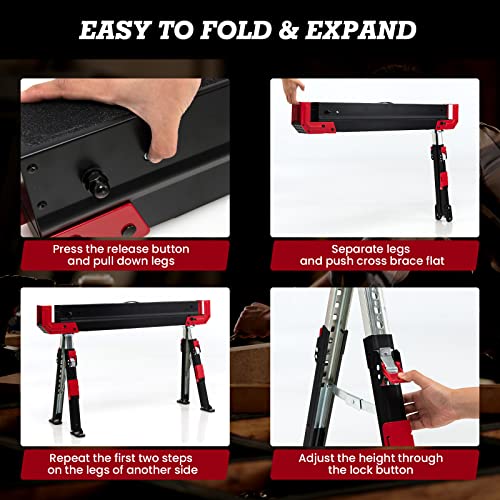 EASY TO FOLD & EXPAND

Press the release button and pull down legs

Separate legs and push cross brace flat

Repeat the first two steps on the legs of another side

Adjust the height through the lock button