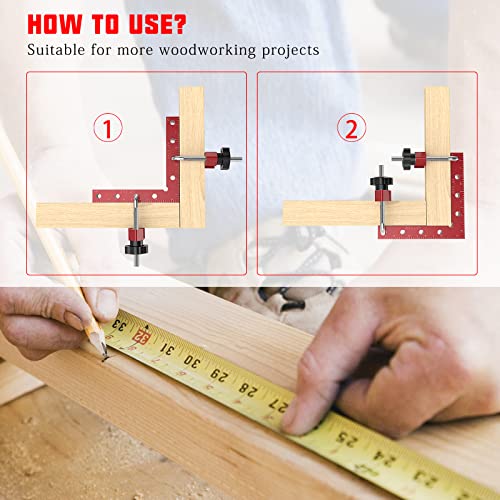 HOW TO USE?

Suitable for more woodworking projects

1

2

33 32 31 30 29 28 27 25 24 23