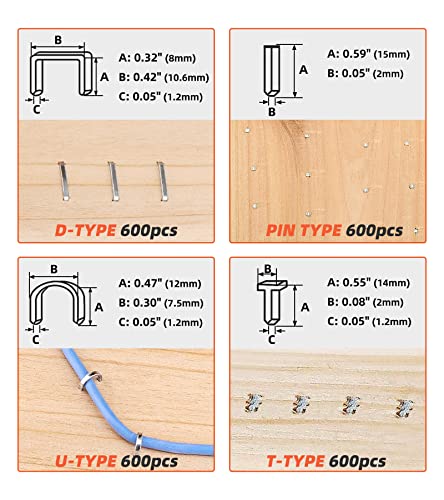 B
A
C
A: 0.32" (8mm)
B: 0.42" (10.6mm)
C: 0.05" (1.2mm)

D-TYPE 600pcs

A
B
A: 0.59" (15mm)
B: 0.05" (2mm)

PIN TYPE 600pcs

B
A
C
A: 0.47" (12mm)
B: 0.30" (7.5mm)
C: 0.05" (1.2mm)

U-TYPE 600pcs

B
A
C
A: 0.55" (14mm)
B: 0.08" (2mm)
C: 0.05" (1.2mm)

T-TYPE 600pcs