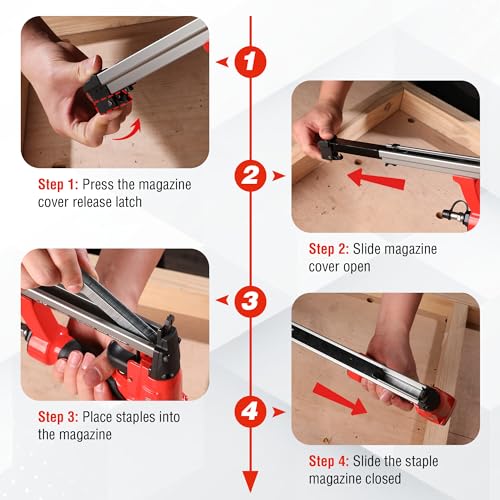 1

Step 1: Press the magazine cover release latch

2

Step 2: Slide magazine cover open

3

Step 3: Place staples into the magazine

4

Step 4: Slide the staple magazine closed