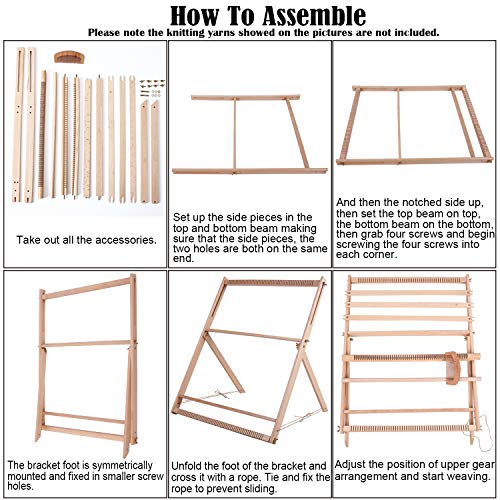 How To Assemble
Please note the knitting yarns showed on the pictures are not included.

Take out all the accessories.

Set up the side pieces in the top and bottom beam making sure that the side pieces, the two holes are both on the same end.

And then the notched side up, then set the top beam on top, the bottom beam on the bottom, then grab four screws and begin screwing the four screws into each corner.

The bracket foot is symmetrically mounted and fixed in smaller screw holes.

Unfold the foot of the bracket and cross it with a rope. Tie and fix the rope to prevent sliding.

Adjust the position of upper gear arrangement and start weaving.