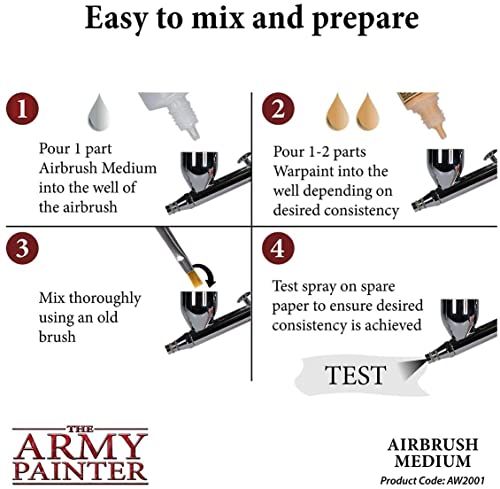 Easy to mix and prepare

1
Pour 1 part Airbrush Medium into the well of the airbrush

2
Pour 1-2 parts Warpaint into the well depending on desired consistency

3
Mix thoroughly using an old brush

4
Test spray on spare paper to ensure desired consistency is achieved

TEST

THE ARMY PAINTER

AIRBRUSH MEDIUM
Product Code: AW2001