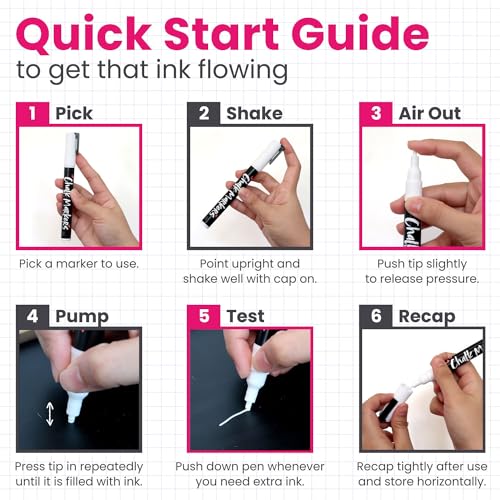 Quick Start Guide
to get that ink flowing

1 Pick

Chalk Markers

Pick a marker to use.

2 Shake

Chalk Markers

Point upright and shake well with cap on.

3 Air Out

Chalk

Push tip slightly to release pressure.

4 Pump

Press tip in repeatedly until it is filled with ink.

5 Test

Push down pen whenever you need extra ink.

6 Recap

Chalk M

Recap tightly after use and store horizontally.