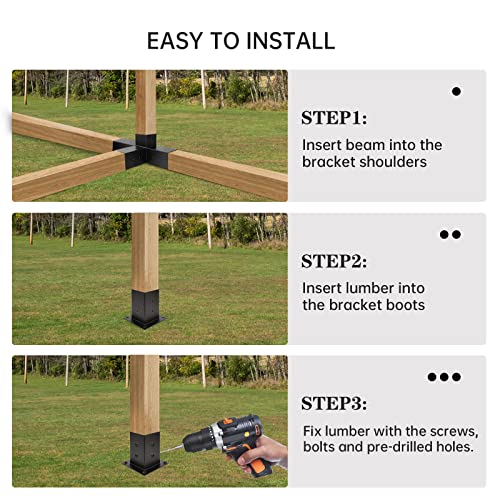 EASY TO INSTALL

STEP1:

Insert beam into the bracket shoulders

STEP2:

Insert lumber into the bracket boots

STEP3:

Fix lumber with the screws, bolts and pre-drilled holes.