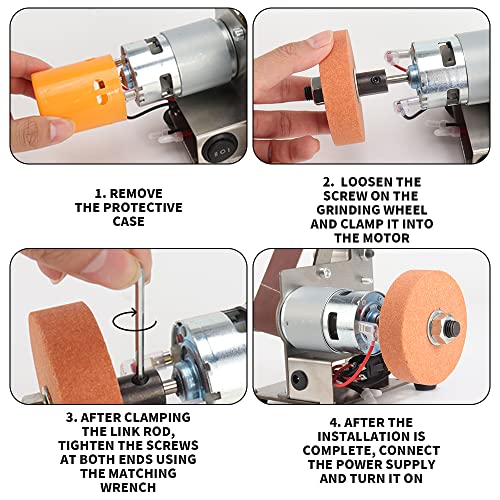 1. REMOVE THE PROTECTIVE CASE

2. LOOSEN THE SCREW ON THE GRINDING WHEEL AND CLAMP IT INTO THE MOTOR

3. AFTER CLAMPING THE LINK ROD, TIGHTEN THE SCREWS AT BOTH ENDS USING THE MATCHING WRENCH

4. AFTER THE INSTALLATION IS COMPLETE, CONNECT THE POWER SUPPLY AND TURN IT ON