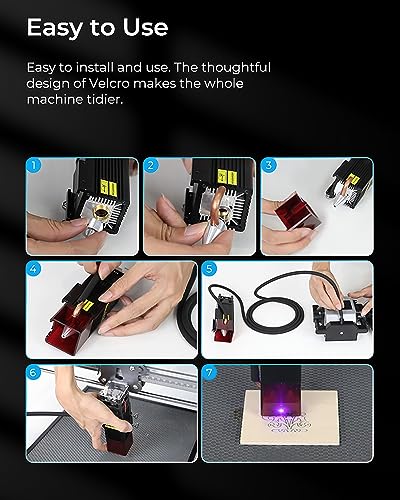 Easy to Use

Easy to install and use. The thoughtful design of Velcro makes the whole machine tidier.

1

2

3

4

5

6

7