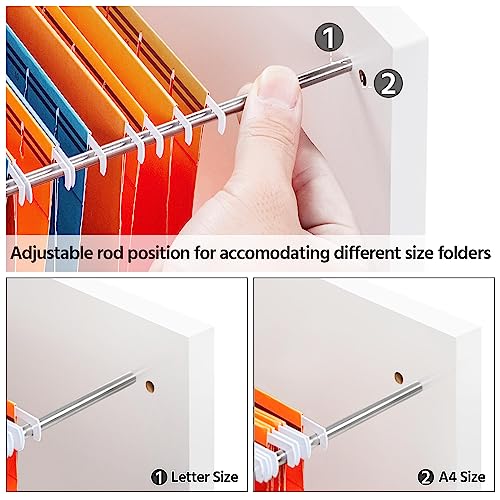 1
2
Adjustable rod position for accomodating different size folders
1 Letter Size
2 A4 Size