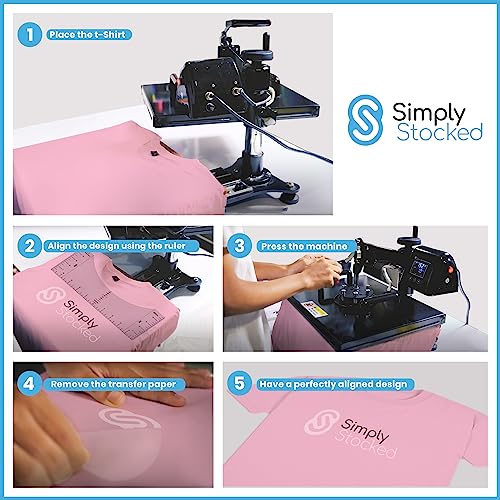 1 Place the t-Shirt

Simply Stocked

2 Align the design using the ruler

Simply Stocked

3 Press the machine

4 Remove the transfer paper

5 Have a perfectly aligned design

Simply Stocked