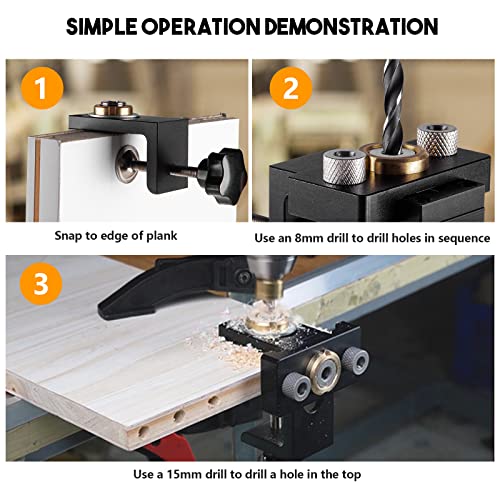 SIMPLE OPERATION DEMONSTRATION

1

Snap to edge of plank

2

Use an 8mm drill to drill holes in sequence

3

Use a 15mm drill to drill a hole in the top