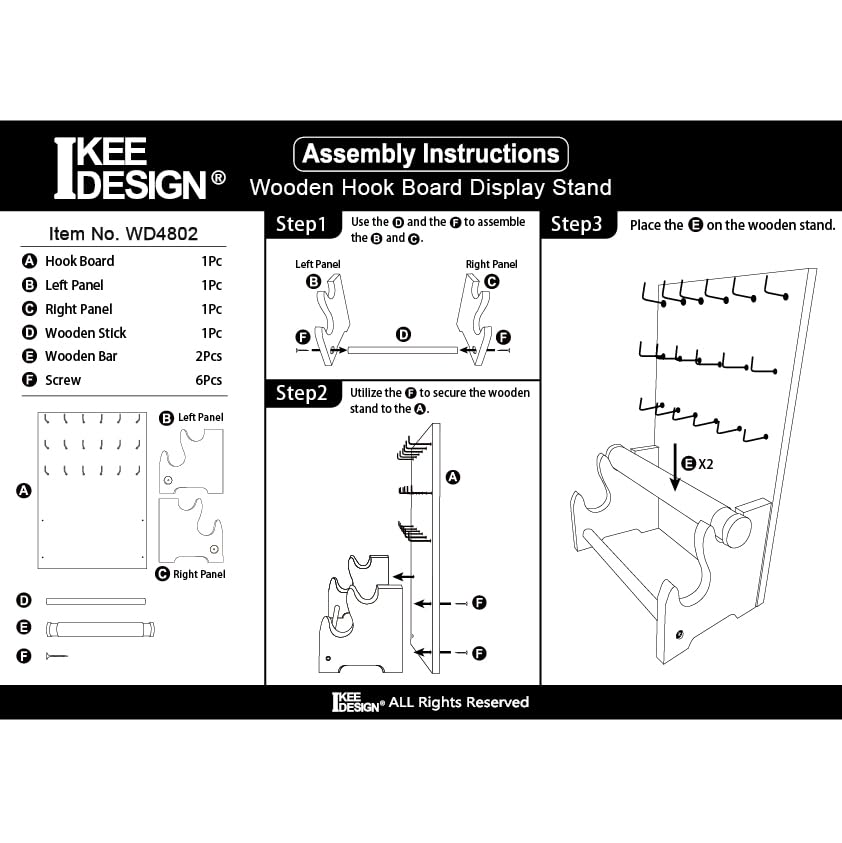 IKEE DESIGN®

Assembly Instructions

Wooden Hook Board Display Stand

Item No. WD4802

| | | |
|---|---|---|
| A | Hook Board | 1Pc |
| B | Left Panel | 1Pc |
| C | Right Panel | 1Pc |
| D | Wooden Stick | 1Pc |
| E | Wooden Bar | 2Pcs |
| F | Screw | 6Pcs |

A

B Left Panel

C Right Panel

D

E

F

Step1 Use the D and the F to assemble the B and C.

Left Panel B

Right Panel C

F D F

Step2 Utilize the F to secure the wooden stand to the A.

A

F

F

Step3 Place the E on the wooden stand.

E X2

IKEE DESIGN® ALL Rights Reserved