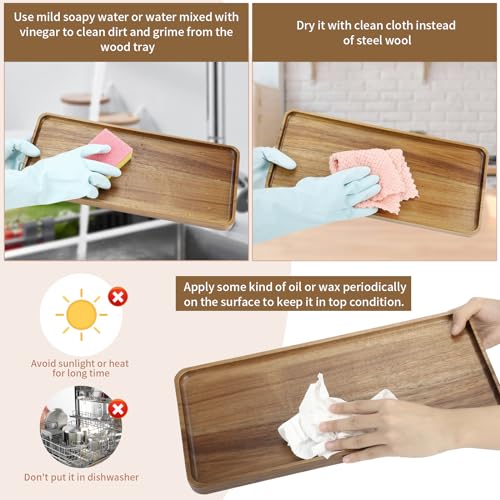 Use mild soapy water or water mixed with vinegar to clean dirt and grime from the wood tray

Dry it with clean cloth instead of steel wool

Apply some kind of oil or wax periodically on the surface to keep it in top condition.

Avoid sunlight or heat for long time

Don't put it in dishwasher