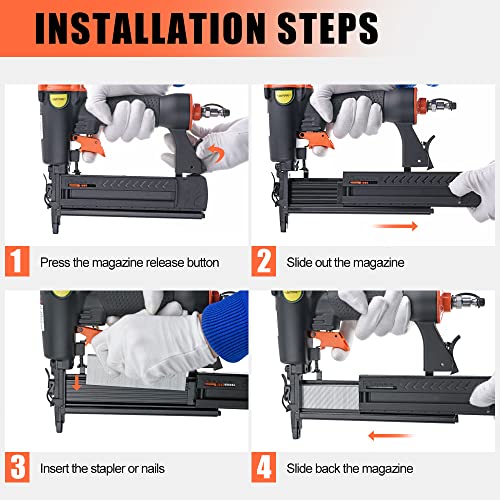 INSTALLATION STEPS

1 Press the magazine release button

2 Slide out the magazine

3 Insert the stapler or nails

4 Slide back the magazine