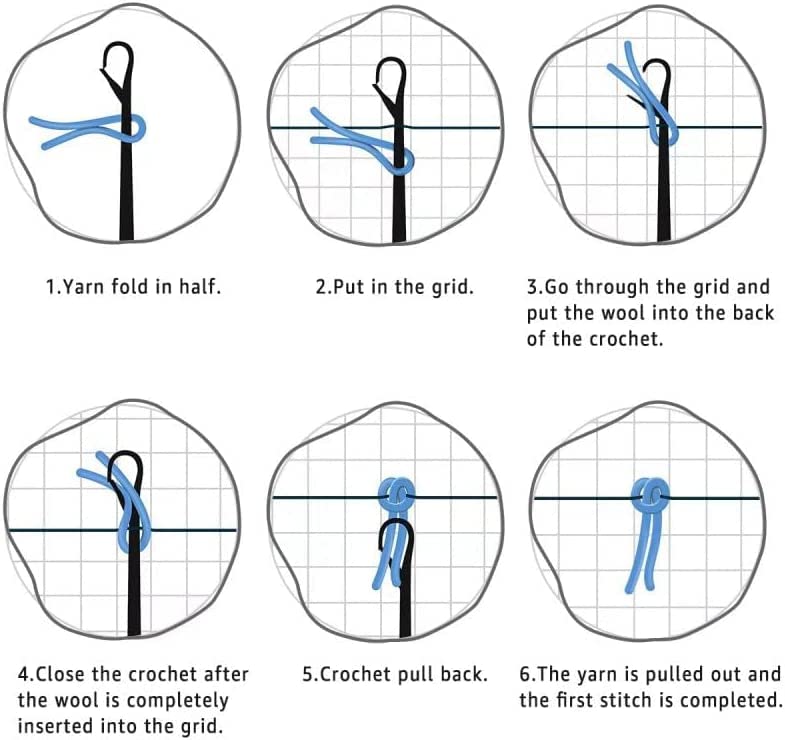 1.Yarn fold in half.

2.Put in the grid.

3.Go through the grid and put the wool into the back of the crochet.

4.Close the crochet after the wool is completely inserted into the grid.

5.Crochet pull back.

6.The yarn is pulled out and the first stitch is completed.