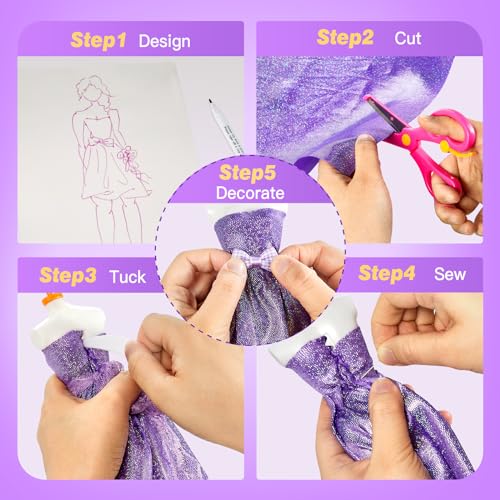 Step1 Design

Step2 Cut

Step5 Decorate

Step3 Tuck

Step4 Sew