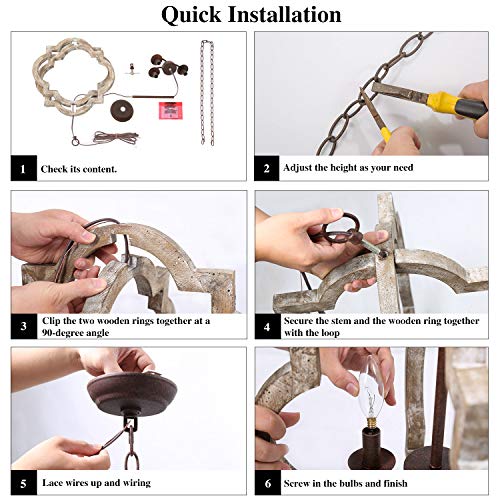 Quick Installation

1 Check its content.

2 Adjust the height as your need

3 Clip the two wooden rings together at a 90-degree angle

4 Secure the stem and the wooden ring together with the loop

5 Lace wires up and wiring

6 Screw in the bulbs and finish