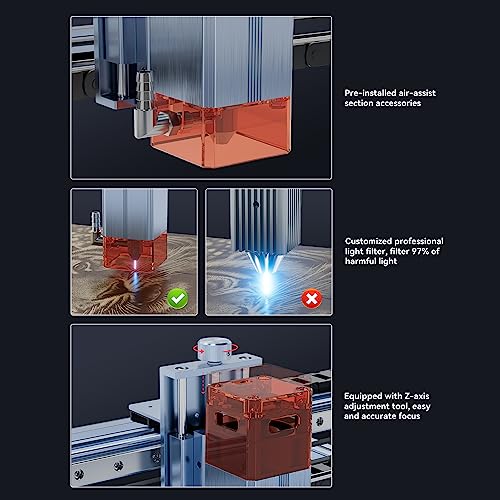 Pre-installed air-assist section accessories

Customized professional light filter, filter 97% of harmful light

Equipped with Z-axis adjustment tool, easy and accurate focus