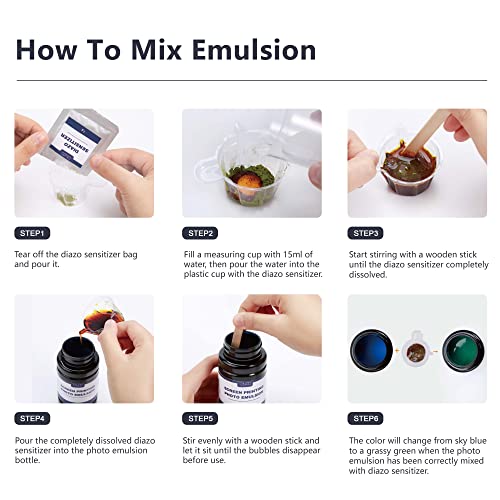 How To Mix Emulsion

DIAZO SENSITIZER

STEP1

Tear off the diazo sensitizer bag and pour it.

STEP2

Fill a measuring cup with 15ml of water, then pour the water into the plastic cup with the diazo sensitizer.

STEP3

Start stirring with a wooden stick until the diazo sensitizer completely dissolved.

SCREEN PRINTING PHOTO EMULSION

STEP4

Pour the completely dissolved diazo sensitizer into the photo emulsion bottle.

SCREEN PRINTING PHOTO EMULSION

STEP5

Stir evenly with a wooden stick and let it sit until the bubbles disappear before use.

STEP6

The color will change from sky blue to a grassy green when the photo emulsion has been correctly mixed with diazo sensitizer.