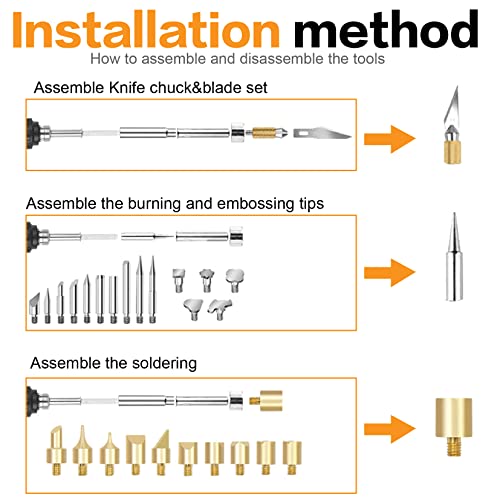 Installation method
How to assemble and disassemble the tools

Assemble Knife chuck&blade set

Assemble the burning and embossing tips

Assemble the soldering