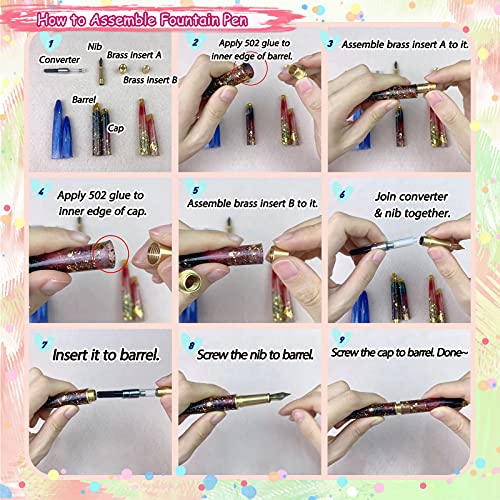 How to Assemble Fountain Pen

1
Converter
Nib
Brass insert A
Brass insert B
Barrel
Cap

2
Apply 502 glue to inner edge of barrel.

3
Assemble brass insert A to it.

4
Apply 502 glue to inner edge of cap.

5
Assemble brass insert B to it.

6
Join converter & nib together.

7
Insert it to barrel.

8
Screw the nib to barrel.

9
Screw the cap to barrel. Done~