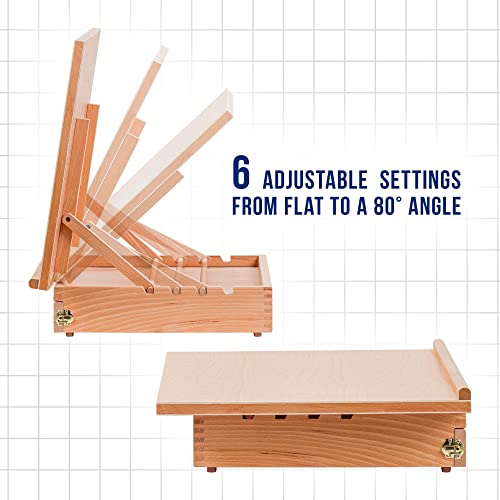 6 ADJUSTABLE SETTINGS FROM FLAT TO A 80° ANGLE