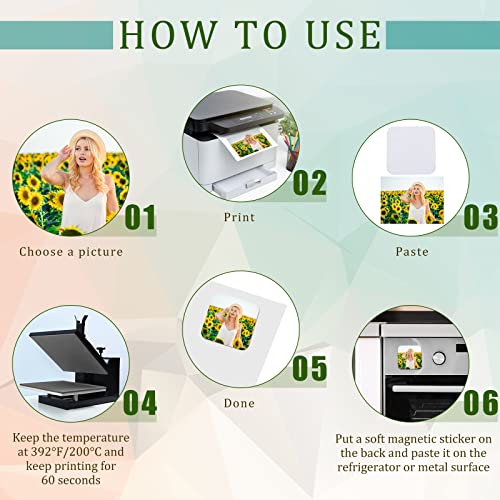 HOW TO USE

01
Choose a picture

02
Print

03
Paste

04
Keep the temperature at 392°F/200°C and keep printing for 60 seconds

05
Done

06
Put a soft magnetic sticker on the back and paste it on the refrigerator or metal surface