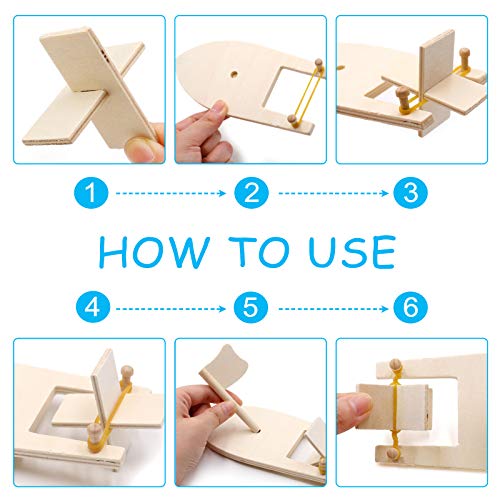 1
2
3

HOW TO USE

4
5
6