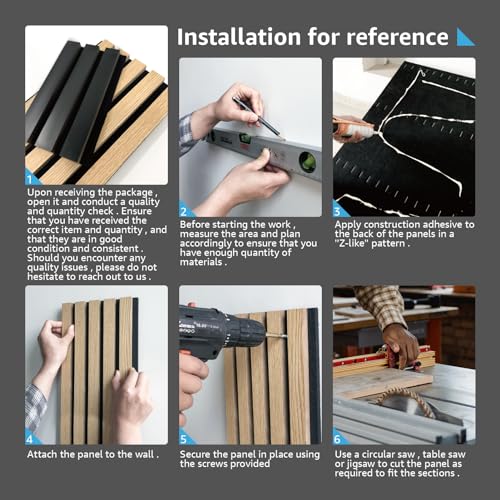 Installation for reference

1
Upon receiving the package , open it and conduct a quality and quantity check . Ensure that you have received the correct item and quantity , and that they are in good condition and consistent . Should you encounter any quality issues , please do not hesitate to reach out to us .

2
Before starting the work , measure the area and plan accordingly to ensure that you have enough quantity of materials .

3
Apply construction adhesive to the back of the panels in a "Z-like" pattern .

4
Attach the panel to the wall .

5
Secure the panel in place using the screws provided

6
Use a circular saw , table saw or jigsaw to cut the panel as required to fit the sections .