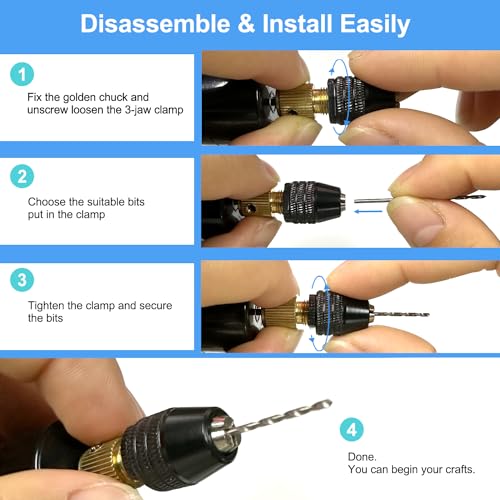 Disassemble & Install Easily

1

Fix the golden chuck and unscrew loosen the 3-jaw clamp

2

Choose the suitable bits put in the clamp

3

Tighten the clamp and secure the bits

4

Done.
You can begin your crafts.