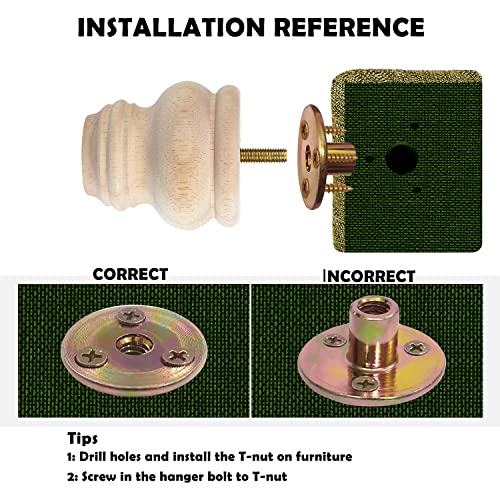 INSTALLATION REFERENCE

CORRECT

INCORRECT

Tips
1: Drill holes and install the T-nut on furniture
2: Screw in the hanger bolt to T-nut