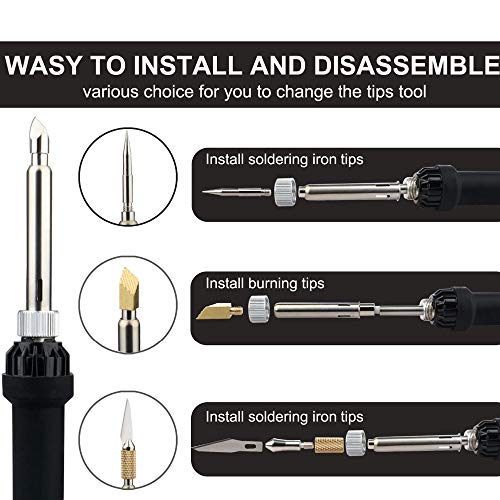 WASY TO INSTALL AND DISASSEMBLE
various choice for you to change the tips tool

Install soldering iron tips

Install burning tips

Install soldering iron tips