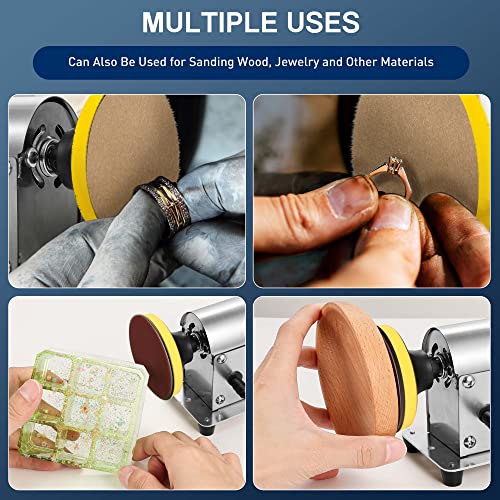 MULTIPLE USES

Can Also Be Used for Sanding Wood, Jewelry and Other Materials