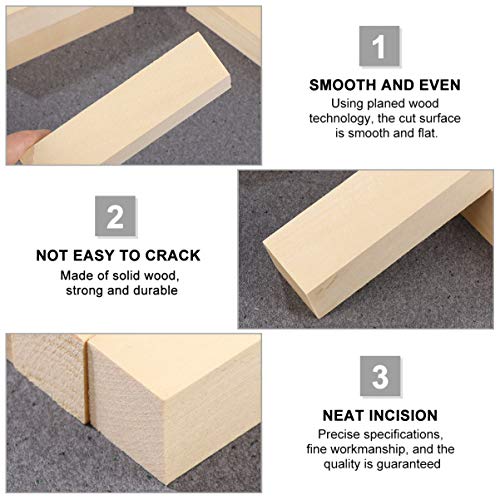 1

SMOOTH AND EVEN

Using planed wood technology, the cut surface is smooth and flat.

2

NOT EASY TO CRACK

Made of solid wood, strong and durable

3

NEAT INCISION

Precise specifications, fine workmanship, and the quality is guaranteed