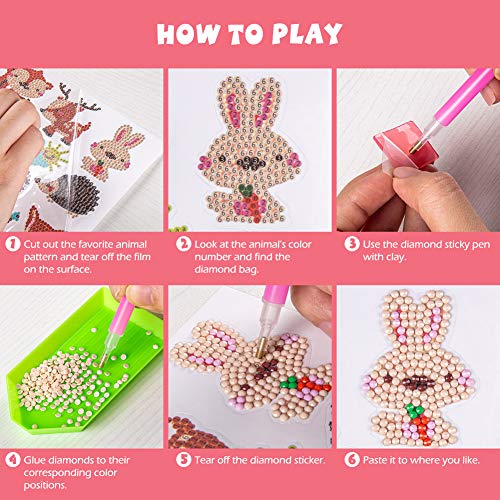 HOW TO PLAY

1 Cut out the favorite animal pattern and tear off the film on the surface.

2 Look at the animal's color number and find the diamond bag.

3 Use the diamond sticky pen with clay.

4 Glue diamonds to their corresponding color positions.

5 Tear off the diamond sticker.

6 Paste it to where you like.