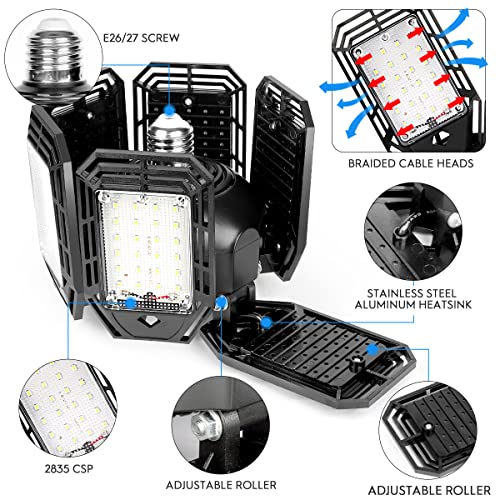 E26/27 SCREW

BRAIDED CABLE HEADS

STAINLESS STEEL
ALUMINUM HEATSINK

2835 CSP

ADJUSTABLE ROLLER

ADJUSTABLE ROLLER