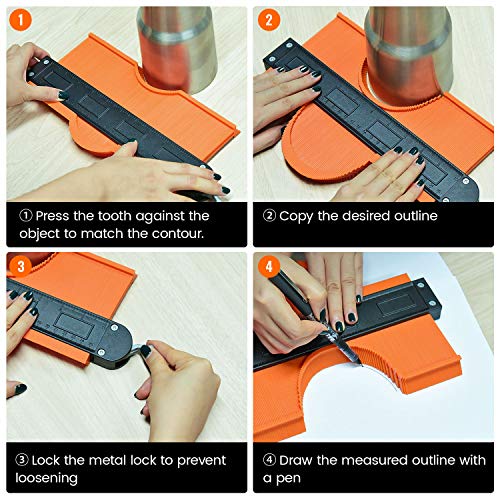 1

① Press the tooth against the object to match the contour.

2

② Copy the desired outline

3

③ Lock the metal lock to prevent loosening

4

④ Draw the measured outline with a pen