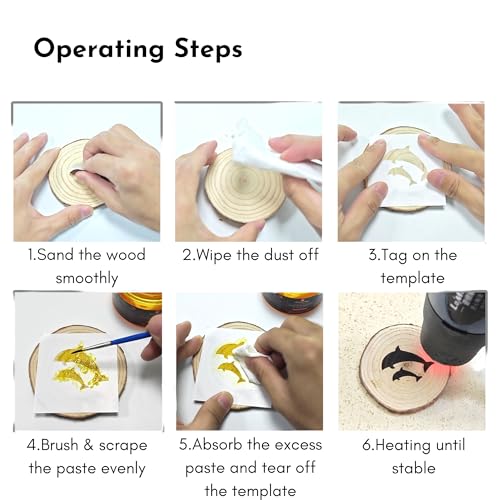 Operating Steps

1.Sand the wood smoothly

2.Wipe the dust off

3.Tag on the template

4.Brush & scrape the paste evenly

5.Absorb the excess paste and tear off the template

6.Heating until stable