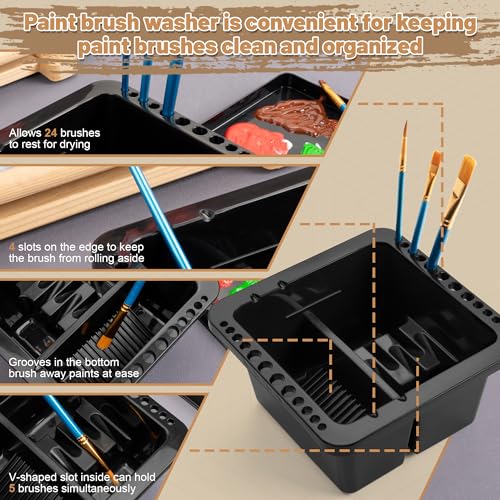 Paint brush washer is convenient for keeping paint brushes clean and organized

Allows 24 brushes to rest for drying

4 slots on the edge to keep the brush from rolling aside

Grooves in the bottom brush away paints at ease

V-shaped slot inside can hold 5 brushes simultaneously