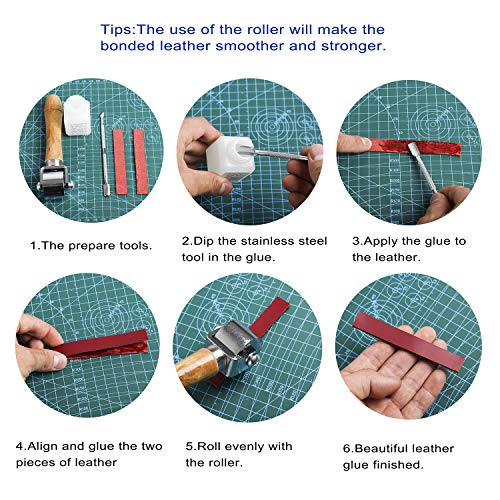 Tips:The use of the roller will make the bonded leather smoother and stronger.

1.The prepare tools.

2.Dip the stainless steel tool in the glue.

3.Apply the glue to the leather.

4.Align and glue the two pieces of leather

5.Roll evenly with the roller.

6.Beautiful leather glue finished.