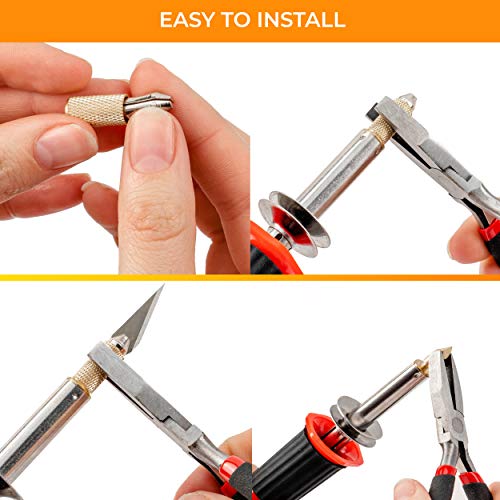 EASY TO INSTALL