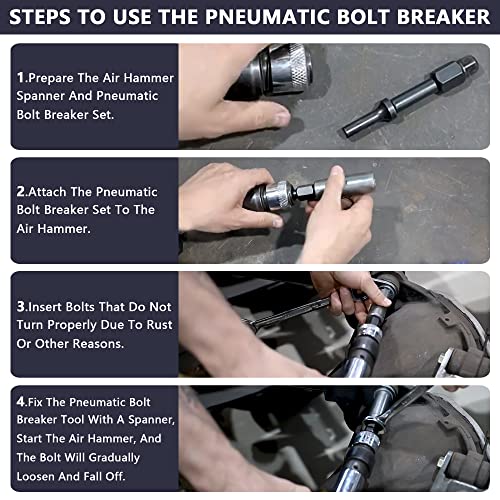 STEPS TO USE THE PNEUMATIC BOLT BREAKER

1.Prepare The Air Hammer Spanner And Pneumatic Bolt Breaker Set.

2.Attach The Pneumatic Bolt Breaker Set To The Air Hammer.

3.Insert Bolts That Do Not Turn Properly Due To Rust Or Other Reasons.

4.Fix The Pneumatic Bolt Breaker Tool With A Spanner, Start The Air Hammer, And The Bolt Will Gradually Loosen And Fall Off.