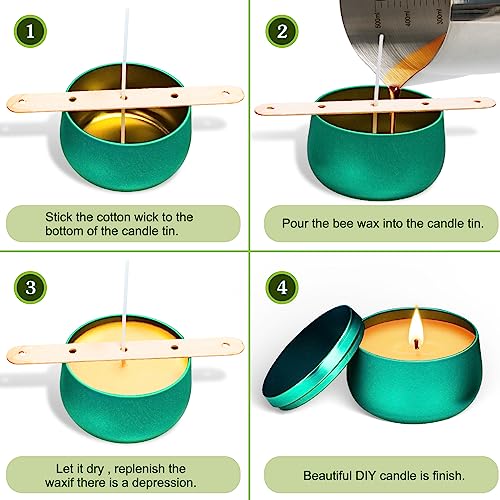 1

Stick the cotton wick to the bottom of the candle tin.

2

500ml 400ml 300ml

Pour the bee wax into the candle tin.

3

Let it dry , replenish the waxif there is a depression.

4

Beautiful DIY candle is finish.